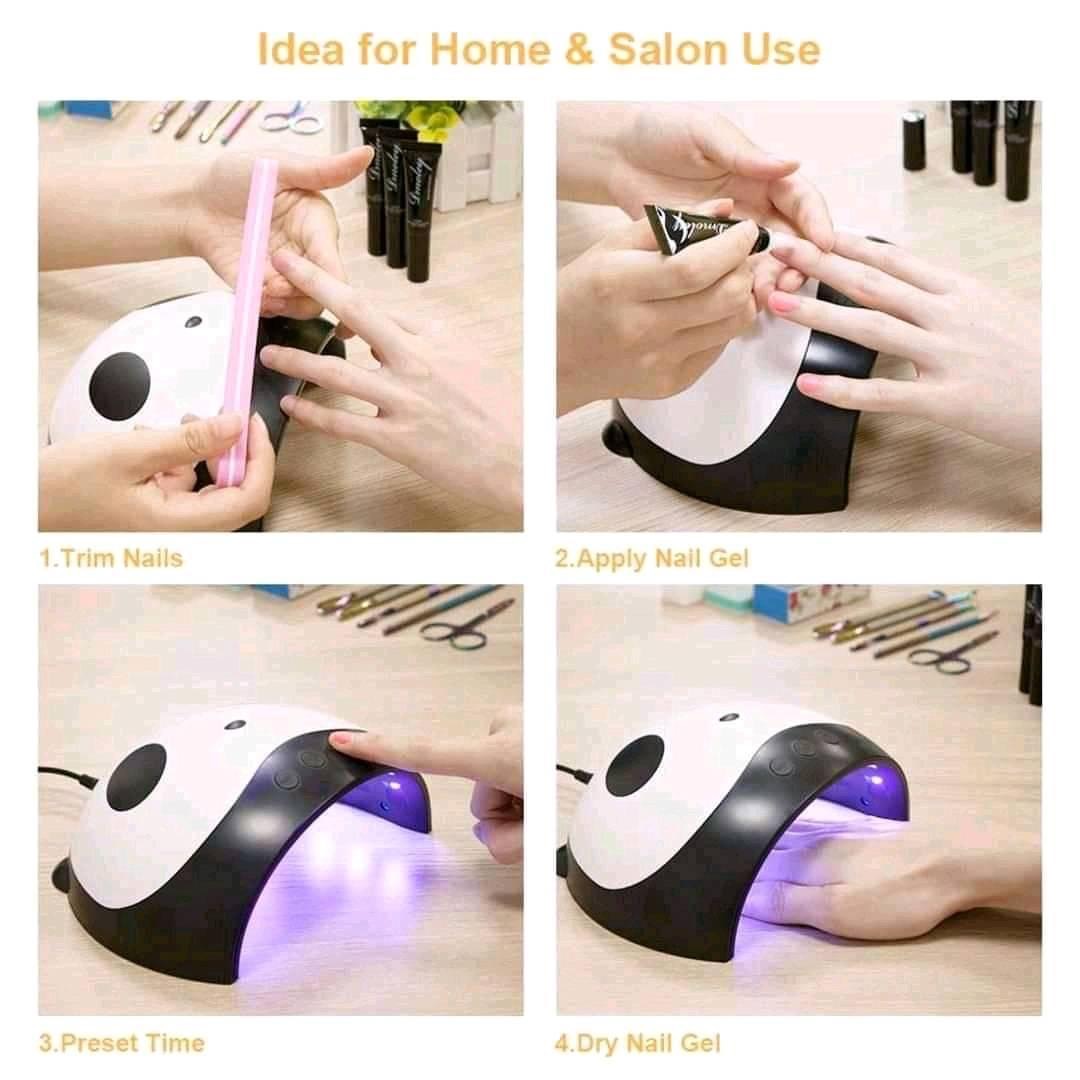 Idea for Home & Salon Use

1.Trim Nails

2.Apply Nail Gel

3.Preset Time

4.Dry Nail Gel