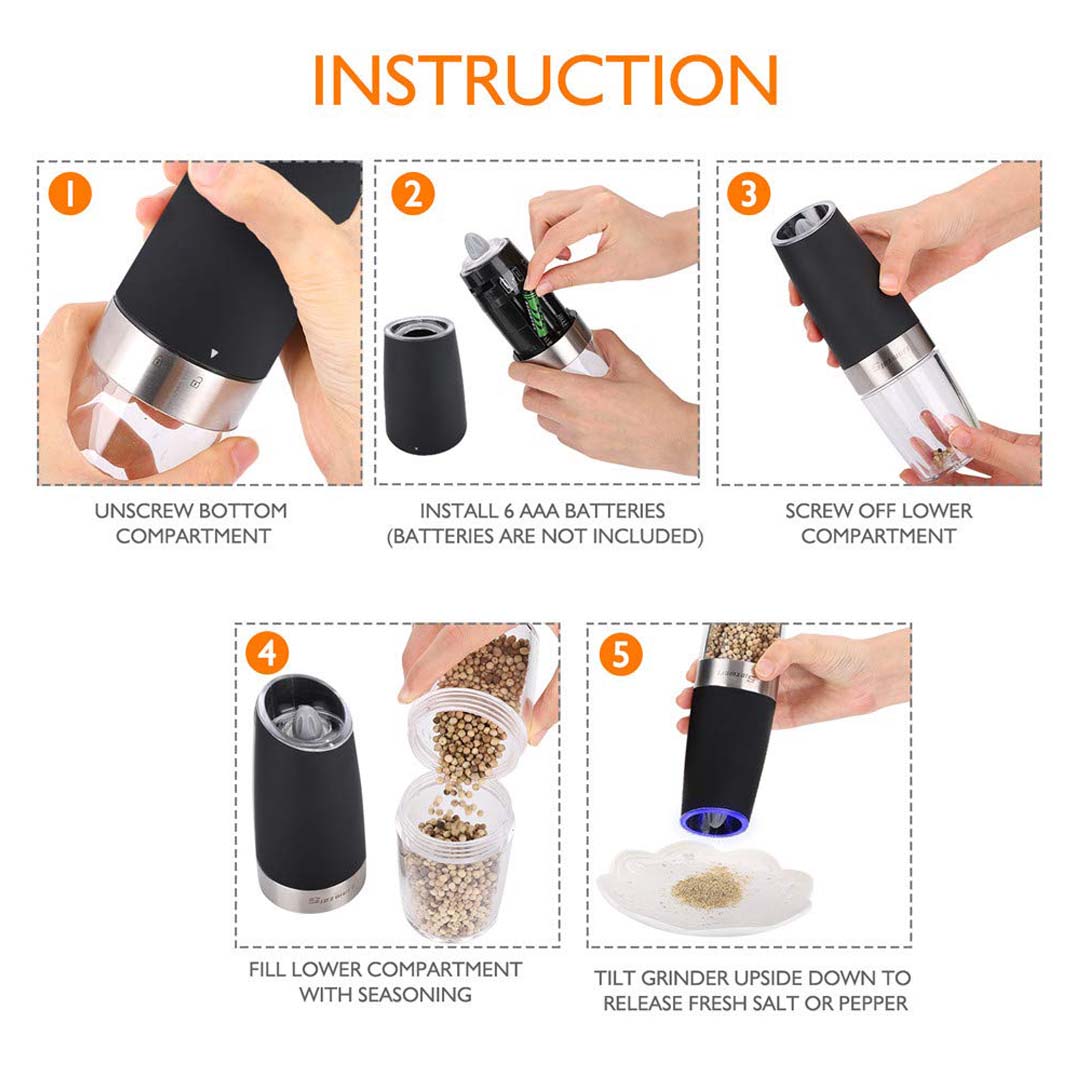 INSTRUCTION

1

UNSCREW BOTTOM COMPARTMENT

2

INSTALL 6 AAA BATTERIES (BATTERIES ARE NOT INCLUDED)

3

SCREW OFF LOWER COMPARTMENT

4

FILL LOWER COMPARTMENT WITH SEASONING

5

TILT GRINDER UPSIDE DOWN TO RELEASE FRESH SALT OR PEPPER