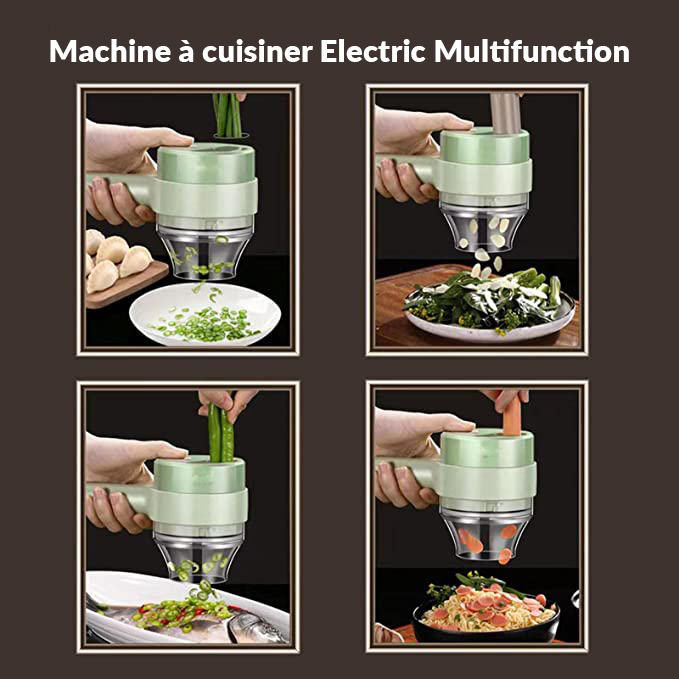 Machine à cuisiner Electric Multifunction