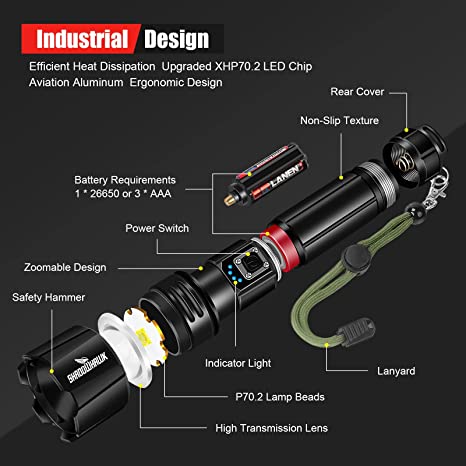 Industrial Design

Efficient Heat Dissipation Upgraded XHP70.2 LED Chip
Aviation Aluminum Ergonomic Design

Rear Cover

Non-Slip Texture

Battery Requirements
1 * 26650 or 3 * AAA

LANEN

Power Switch

Zoomable Design

Safety Hammer

SHADOWHAWK

Indicator Light

Lanyard

P70.2 Lamp Beads

High Transmission Lens