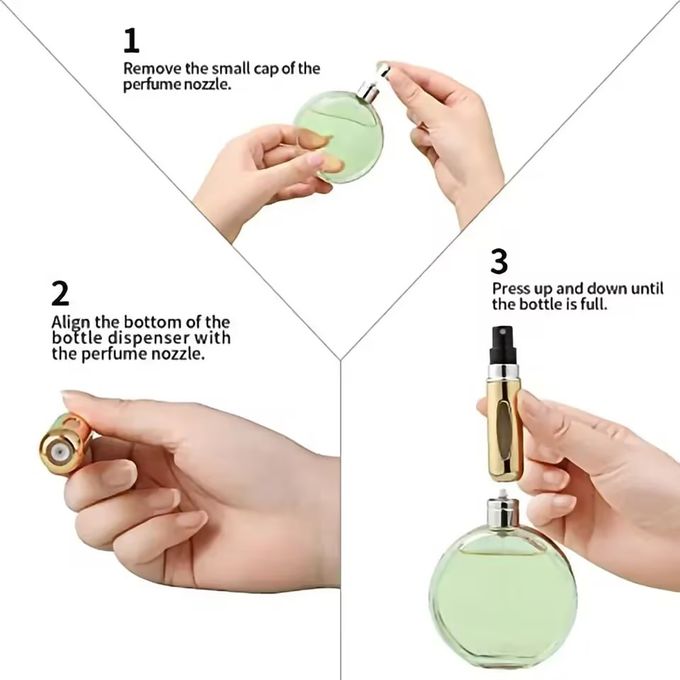 1
Remove the small cap of the perfume nozzle.

2
Align the bottom of the bottle dispenser with the perfume nozzle.

3
Press up and down until the bottle is full.