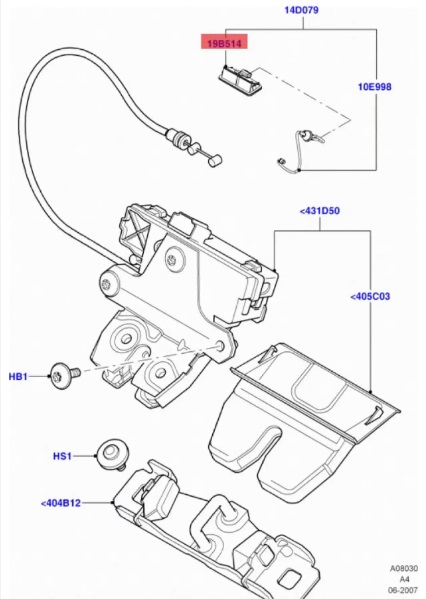 14D079

19B514

10E998

<431D50

<405C03

HB1

HS1

<404B12

A08030
A4
06-2007