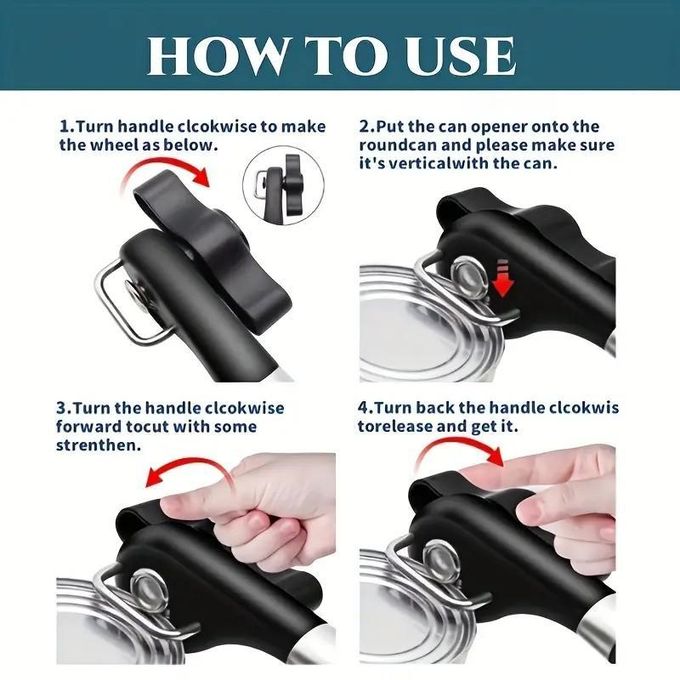 HOW TO USE

1.Turn handle clcokwise to make the wheel as below.

2.Put the can opener onto the roundcan and please make sure it's verticalwith the can.

3.Turn the handle clcokwise forward tocut with some strenthen.

4.Turn back the handle clcokwis torelease and get it.